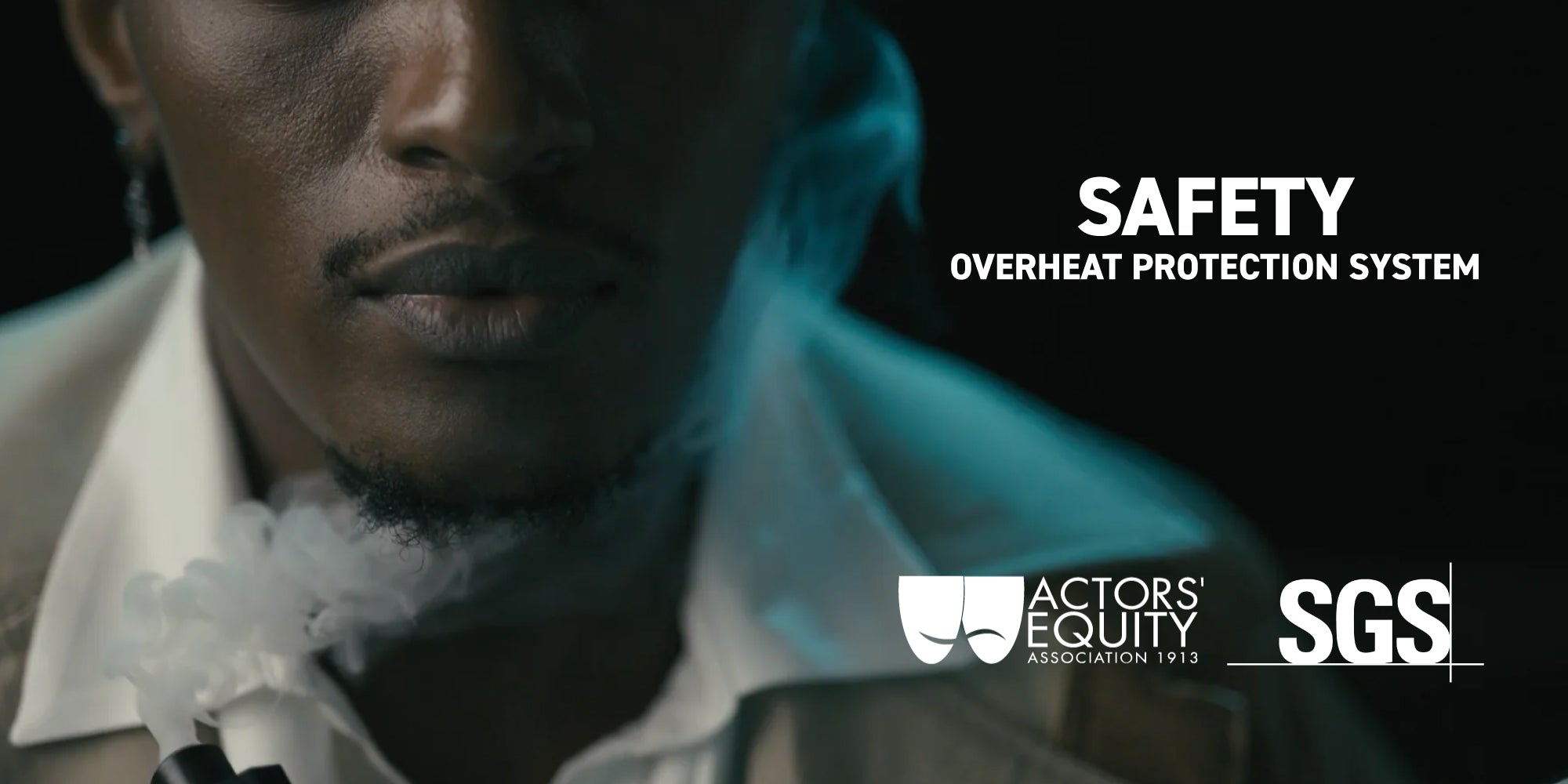 SAFETY
OVERHEAT PROTECTION SYSTEM

ACTORS' EQUITY
ASSOCIATION 1913

SGS